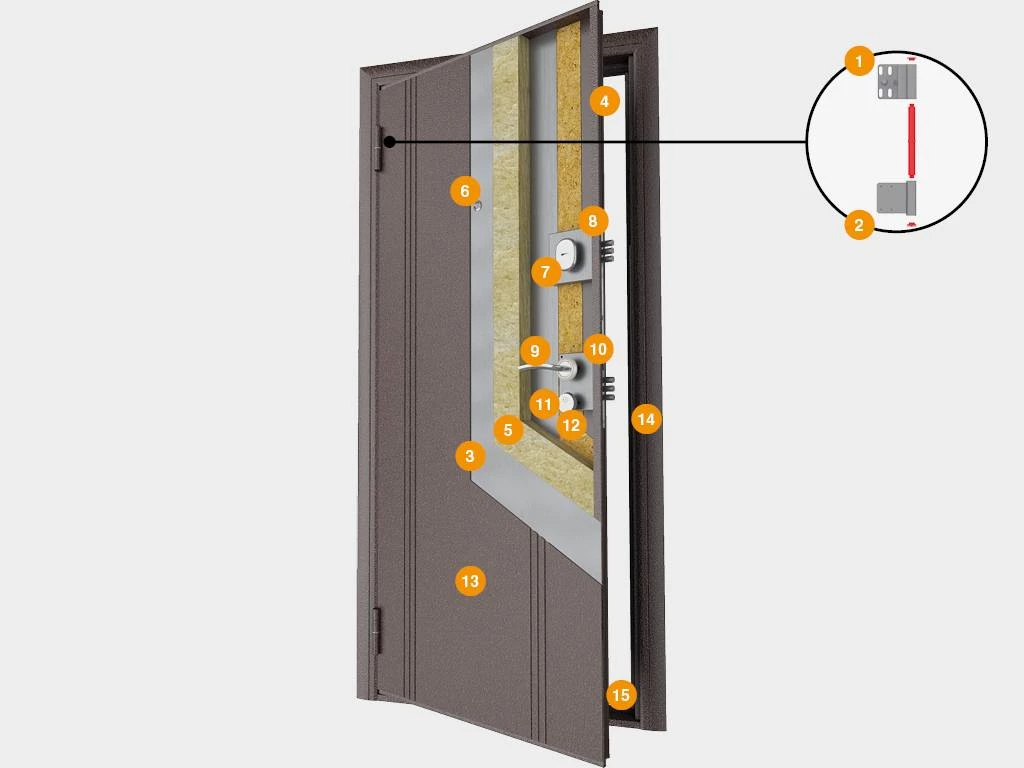 1
2
4
6
8
7
9
10
11
12
5
3
14
13
15